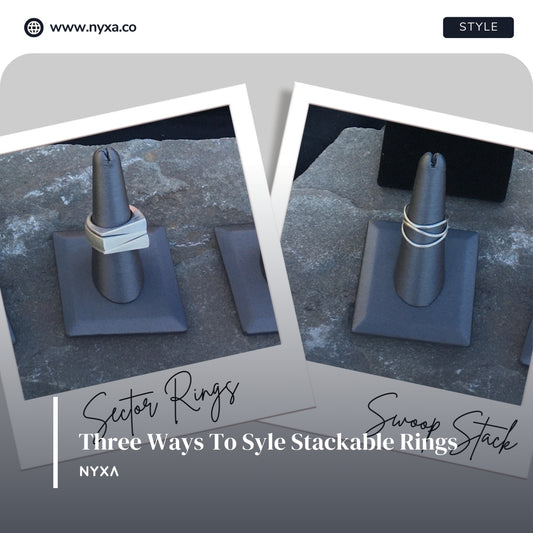 www.nyxa.co

STYLE

Sector Rings

Swoop Stack

Three Ways To Syle Stackable Rings

NYXA